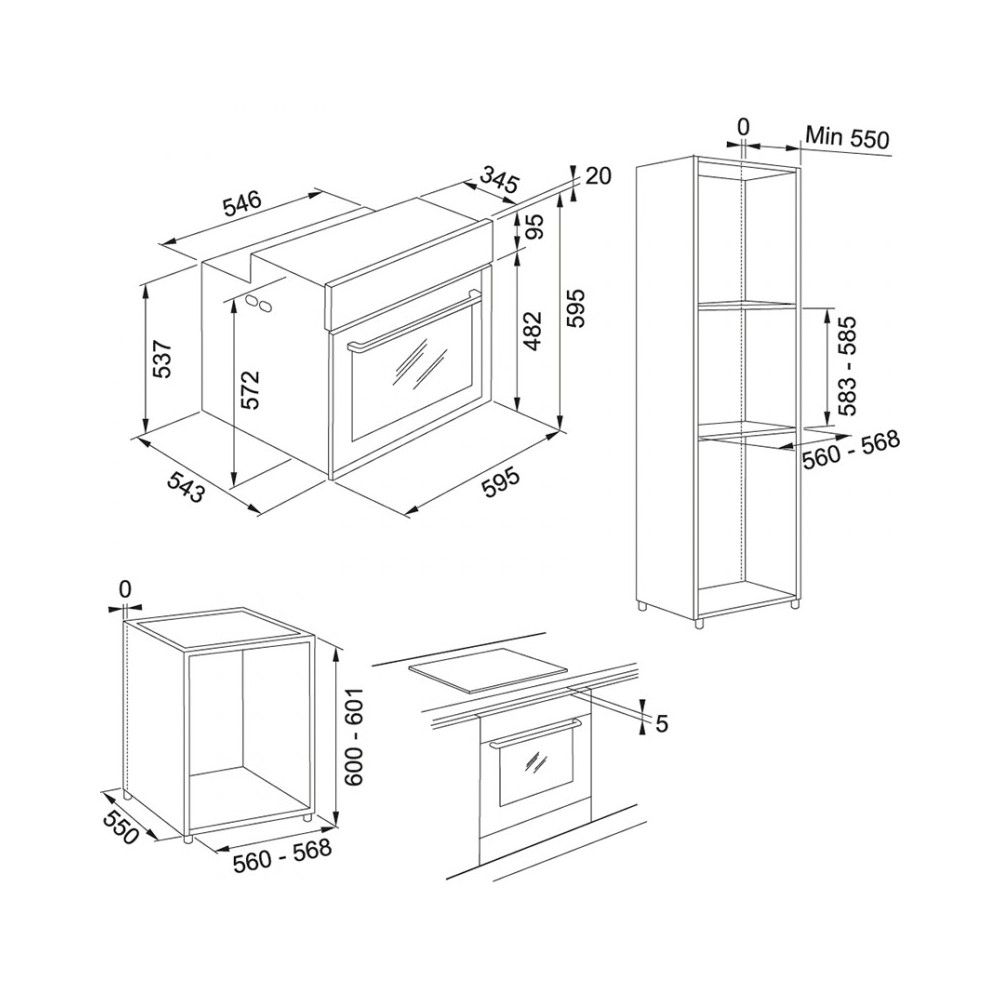 546
345
20
95
537
572
482
595
543
595

0
Min 550
583 - 585
560 - 568

0
600 - 601
550
560 - 568

5